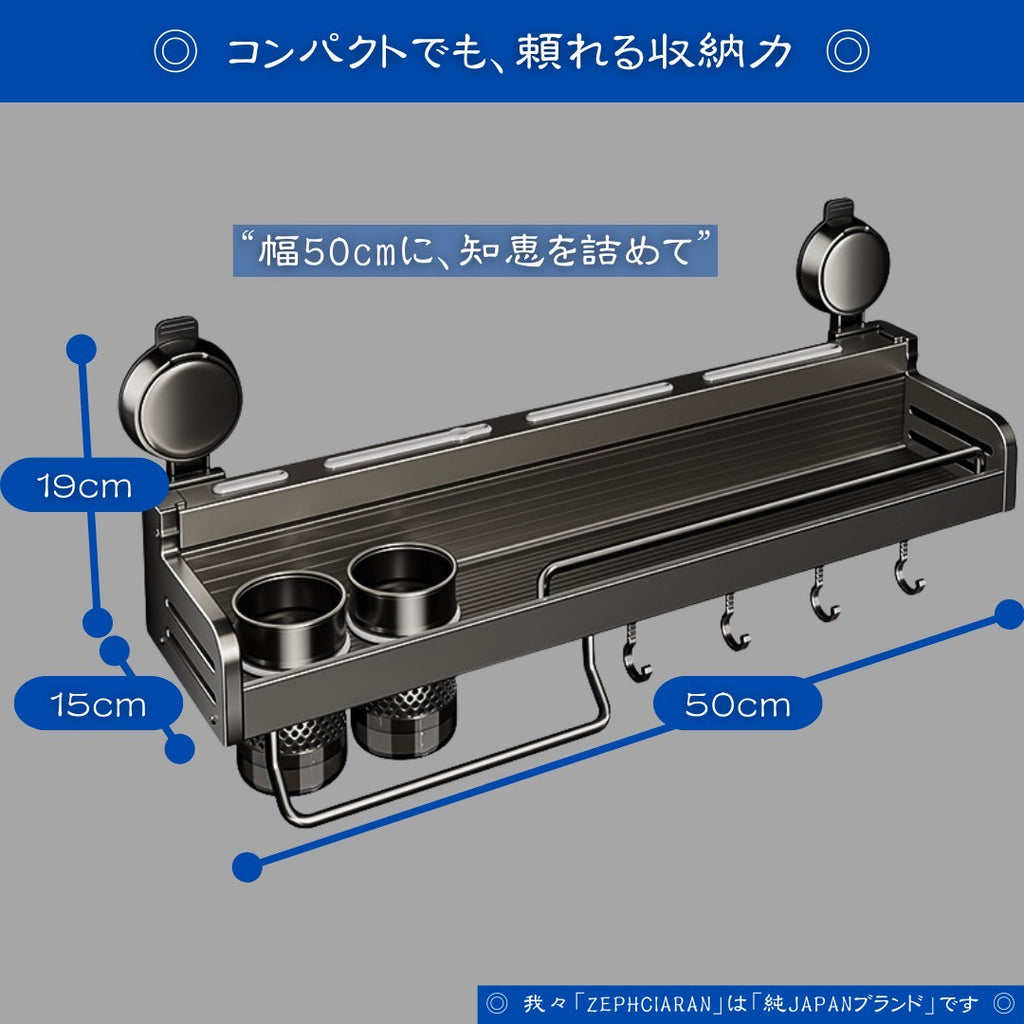 ◎ コンパクトでも、頼れる収納力 ◎

“幅50cmに、知恵を詰めて”

19cm

15cm

50cm

◎ 我々「ZEPHCIARAN」は「純JAPANブランド」です ◎